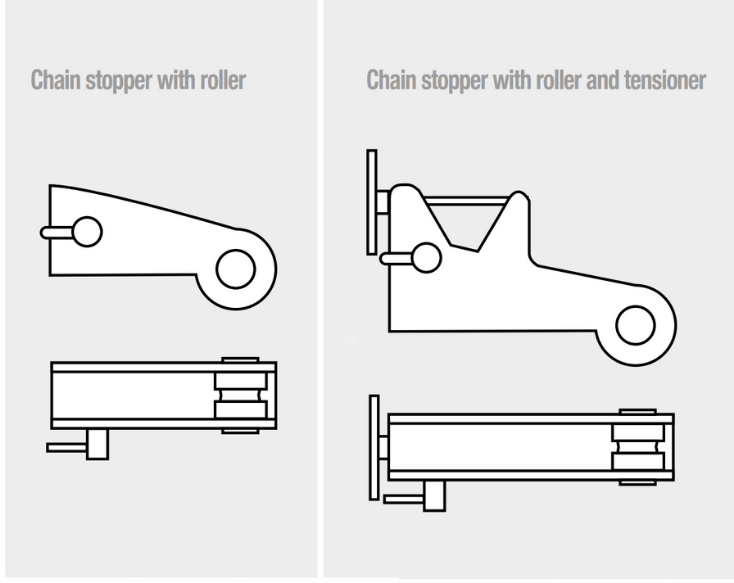 Chain stopper with roller

Chain stopper with roller and tensioner